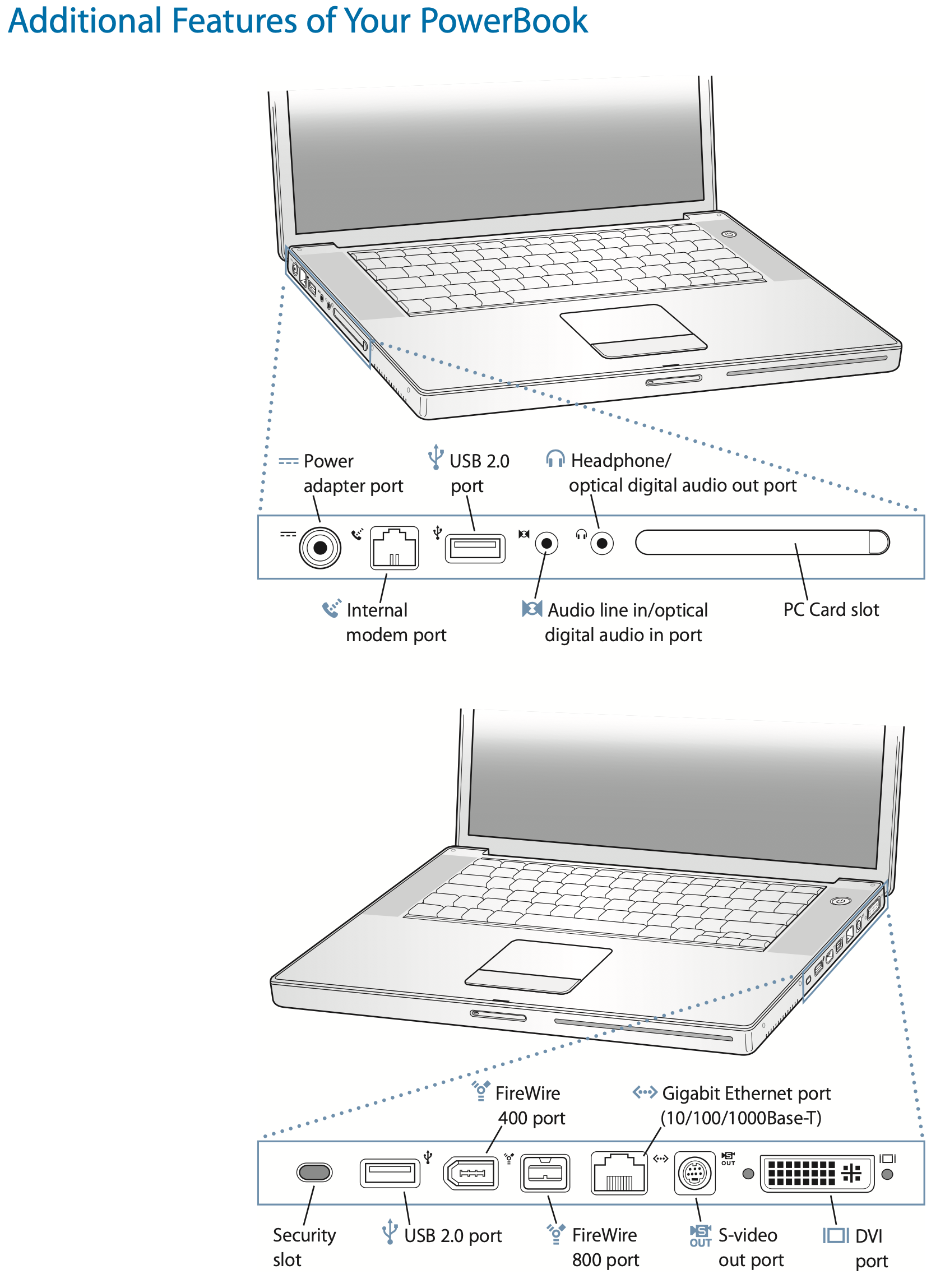 Additional Features of Your PowerBook

Power adapter port

USB 2.0 port

Headphone/ optical digital audio out port

Internal modem port

Audio line in/optical digital audio in port

PC Card slot

FireWire 400 port

Gigabit Ethernet port (10/100/1000Base-T)

OUT

Security slot

USB 2.0 port

FireWire 800 port

OUT S-video out port

DVI port